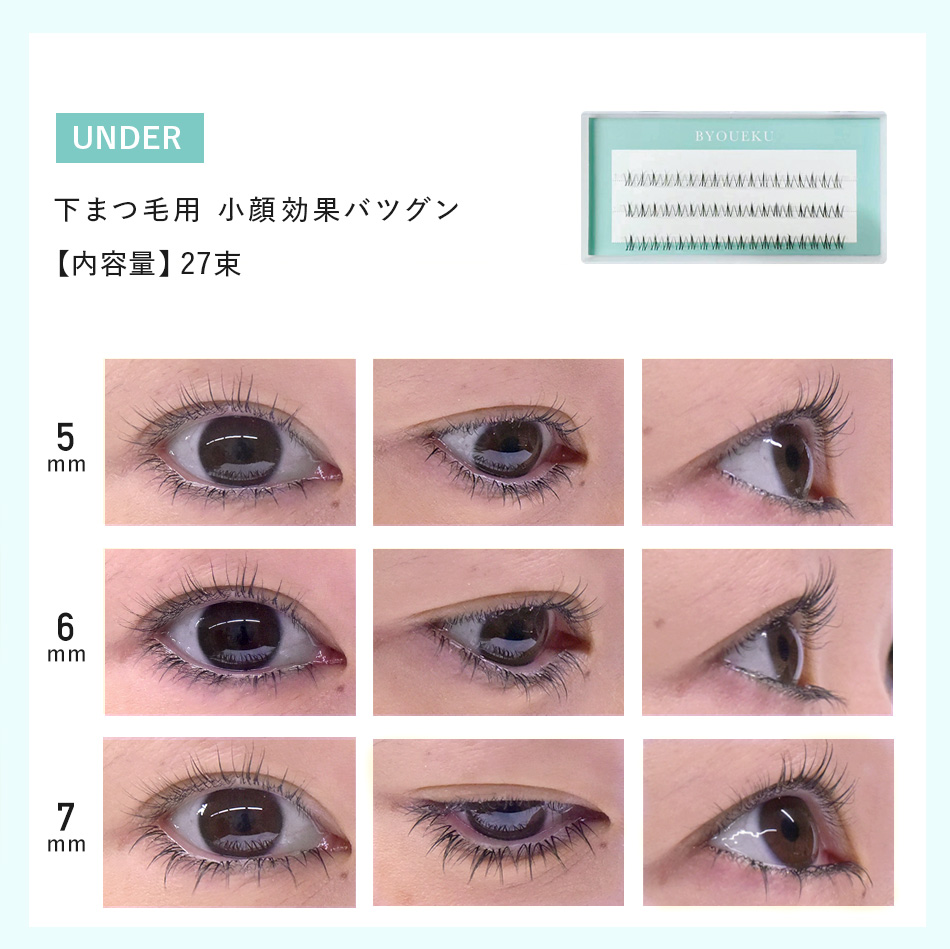 UNDER

下まつ毛用 小顔効果バツグン

【内容量】27束

BYOUEKU

5
mm

6
mm

7
mm